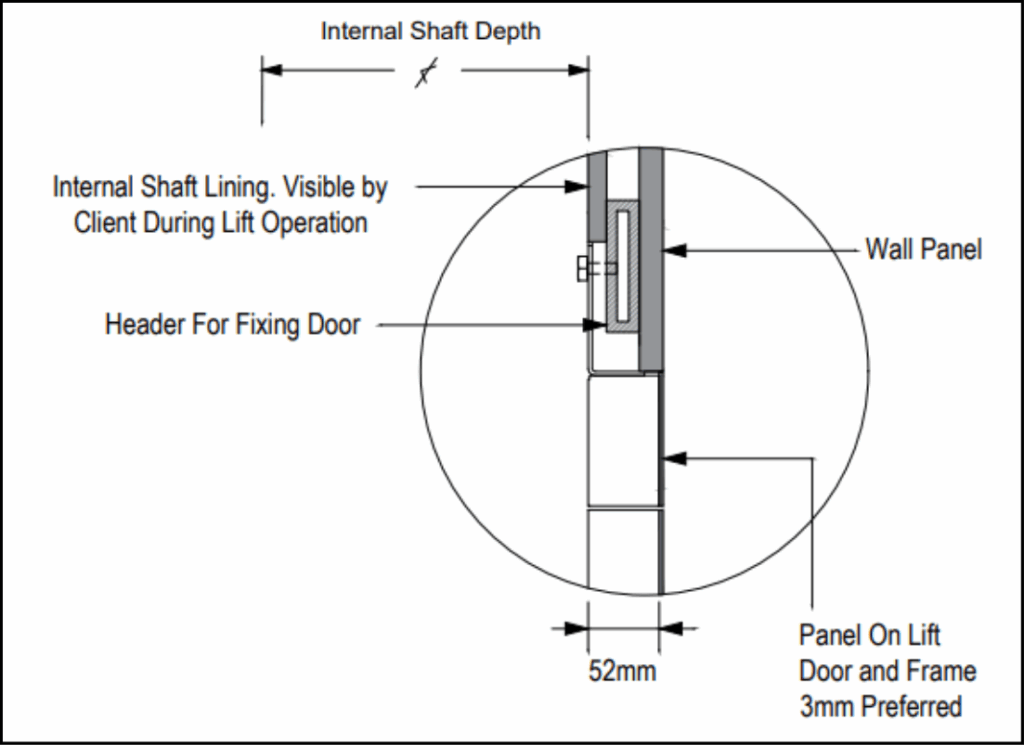 Internal Shaft Depth

Internal Shaft Lining. Visible by Client During Lift Operation

Wall Panel

Header For Fixing Door

52mm

Panel On Lift Door and Frame 3mm Preferred